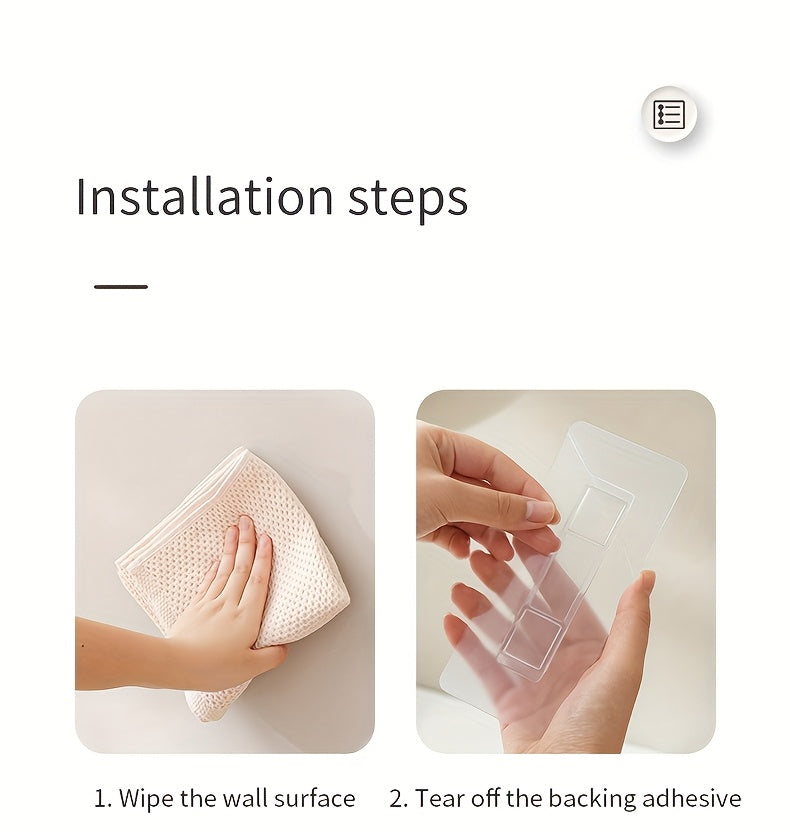 Installation steps

1. Wipe the wall surface

2. Tear off the backing adhesive