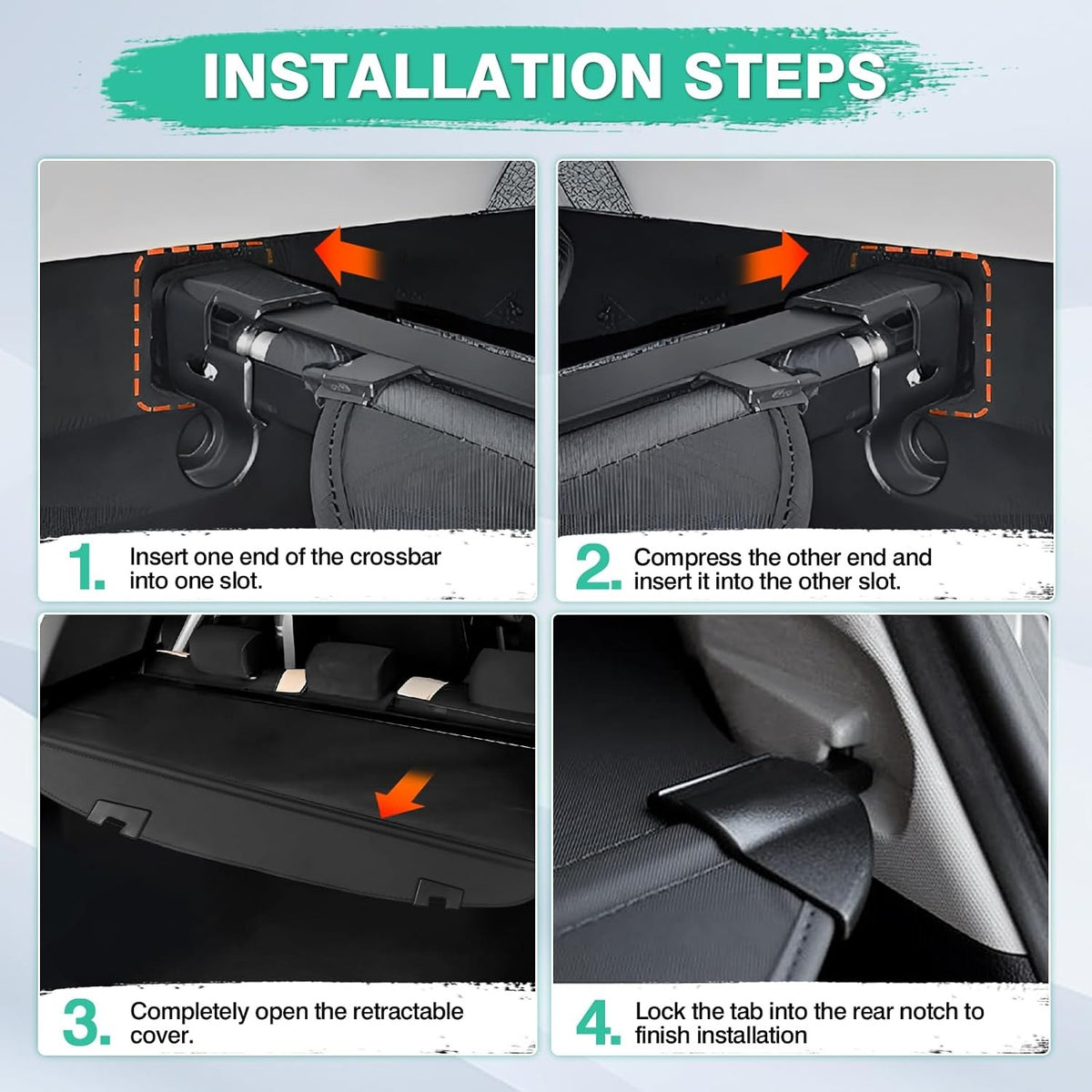 INSTALLATION STEPS

1. Insert one end of the crossbar into one slot.

2. Compress the other end and insert it into the other slot.

3. Completely open the retractable cover.

4. Lock the tab into the rear notch to finish installation